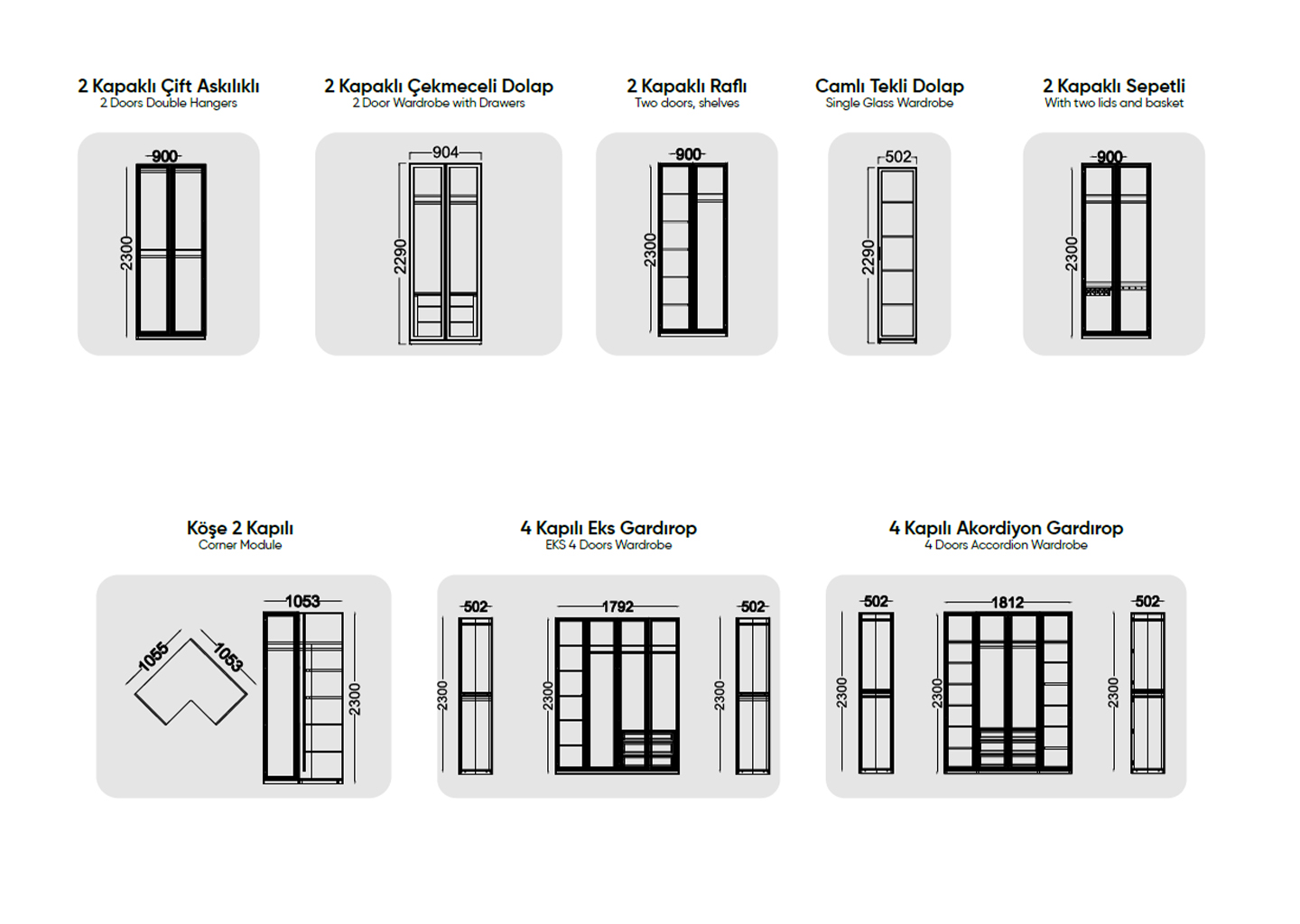 2 Kapaklı Çift Askılıklı
2 Doors Double Hangers
900
2300

2 Kapaklı Çekmeceli Dolap
2 Door Wardrobe with Drawers
904
2290

2 Kapaklı Raflı
Two doors, shelves
900
2300

Camlı Tekli Dolap
Single Glass Wardrobe
502
2290

2 Kapaklı Sepetli
With two lids and basket
900
2300

Köşe 2 Kapılı
Corner Module
1055
1053
1053
2300

4 Kapılı Eks Gardırop
EKS 4 Doors Wardrobe
502
2300
1792
2300
502
2300

4 Kapılı Akordiyon Gardırop
4 Doors Accordion Wardrobe
502
2300
1812
2300
502
2300