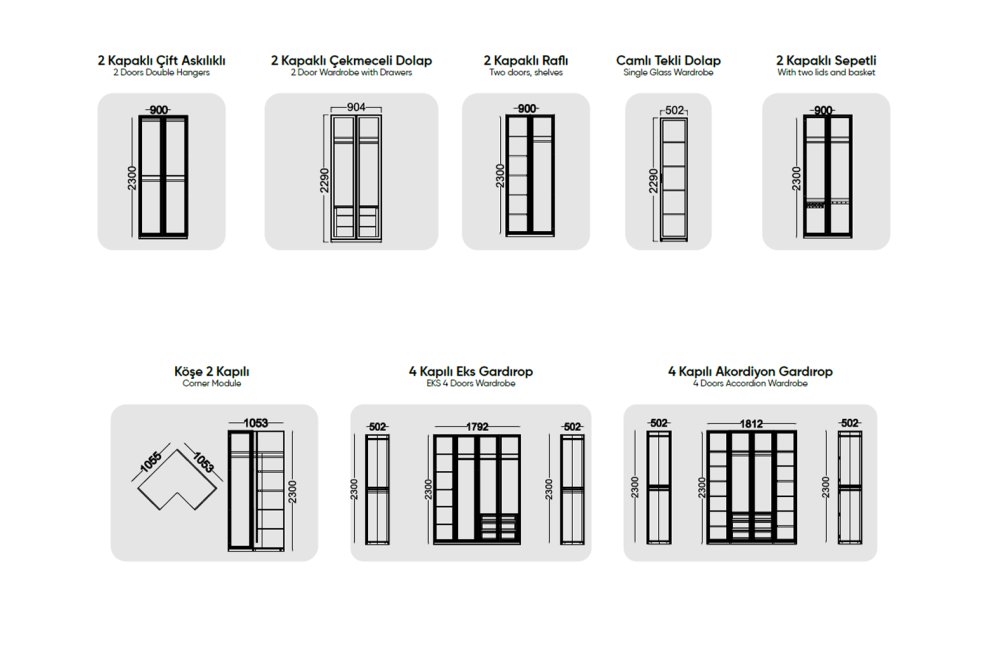 2 Kapaklı Çift Askılıklı
2 Doors Double Hangers

900
2300

2 Kapaklı Çekmeceli Dolap
2 Door Wardrobe with Drawers

904
2290

2 Kapaklı Raflı
Two doors, shelves

900
2300

Camlı Tekli Dolap
Single Glass Wardrobe

502
2290

2 Kapaklı Sepetli
With two lids and basket

900
2300

Köşe 2 Kapılı
Corner Module

1055
1053
1053
2300

4 Kapılı Eks Gardırop
EKS 4 Doors Wardrobe

502
2300
1792
2300
502
2300

4 Kapılı Akordiyon Gardırop
4 Doors Accordion Wardrobe

502
2300
1812
2300
502
2300